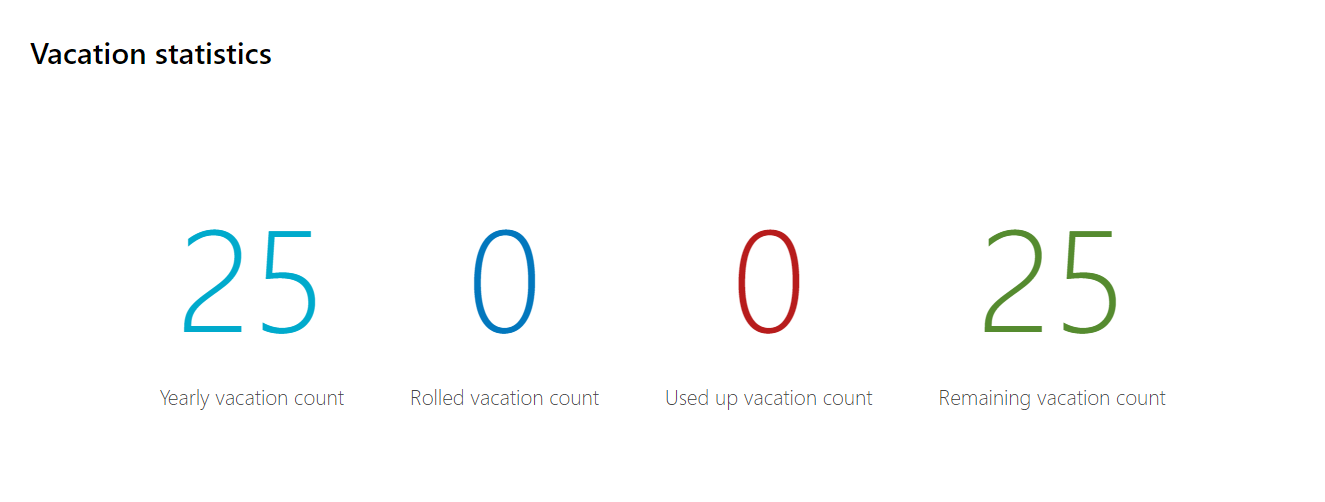 Vacation statistics

25
Yearly vacation count

0
Rolled vacation count

0
Used up vacation count

25
Remaining vacation count